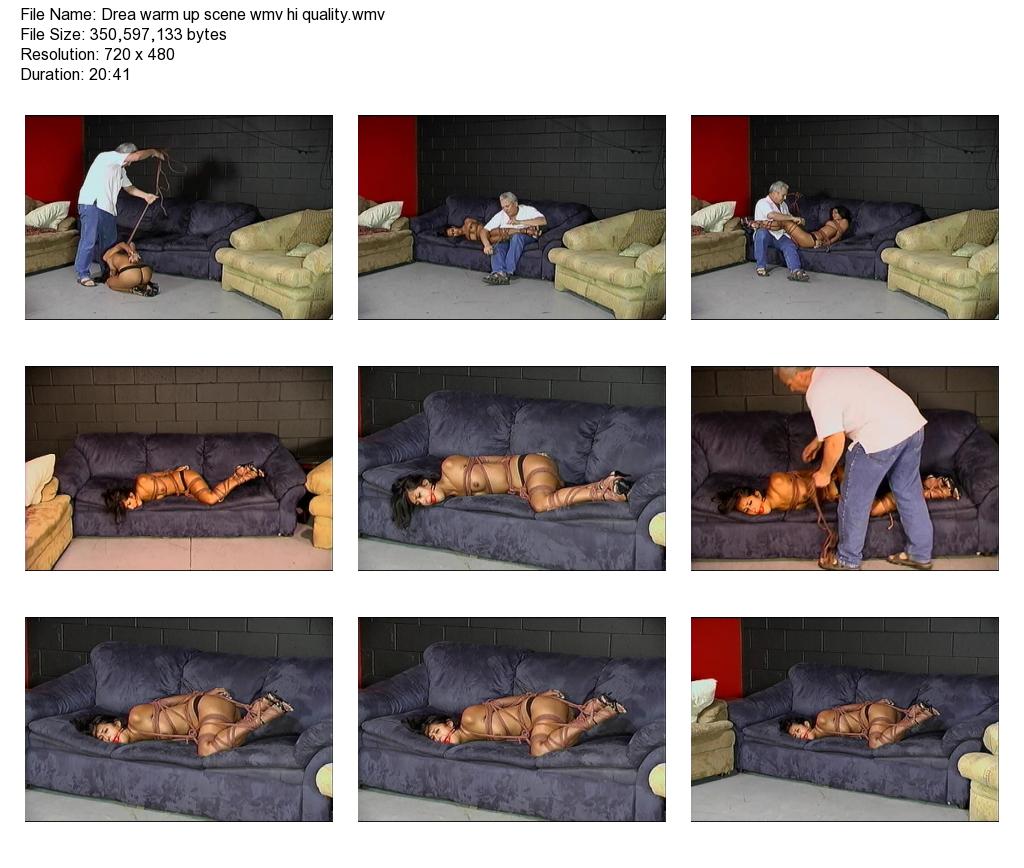 File Name: Drea warm up scene wmv hi quality.wmv
File Size: 350,597,133 bytes
Resolution: 720 x 480
Duration: 20:41